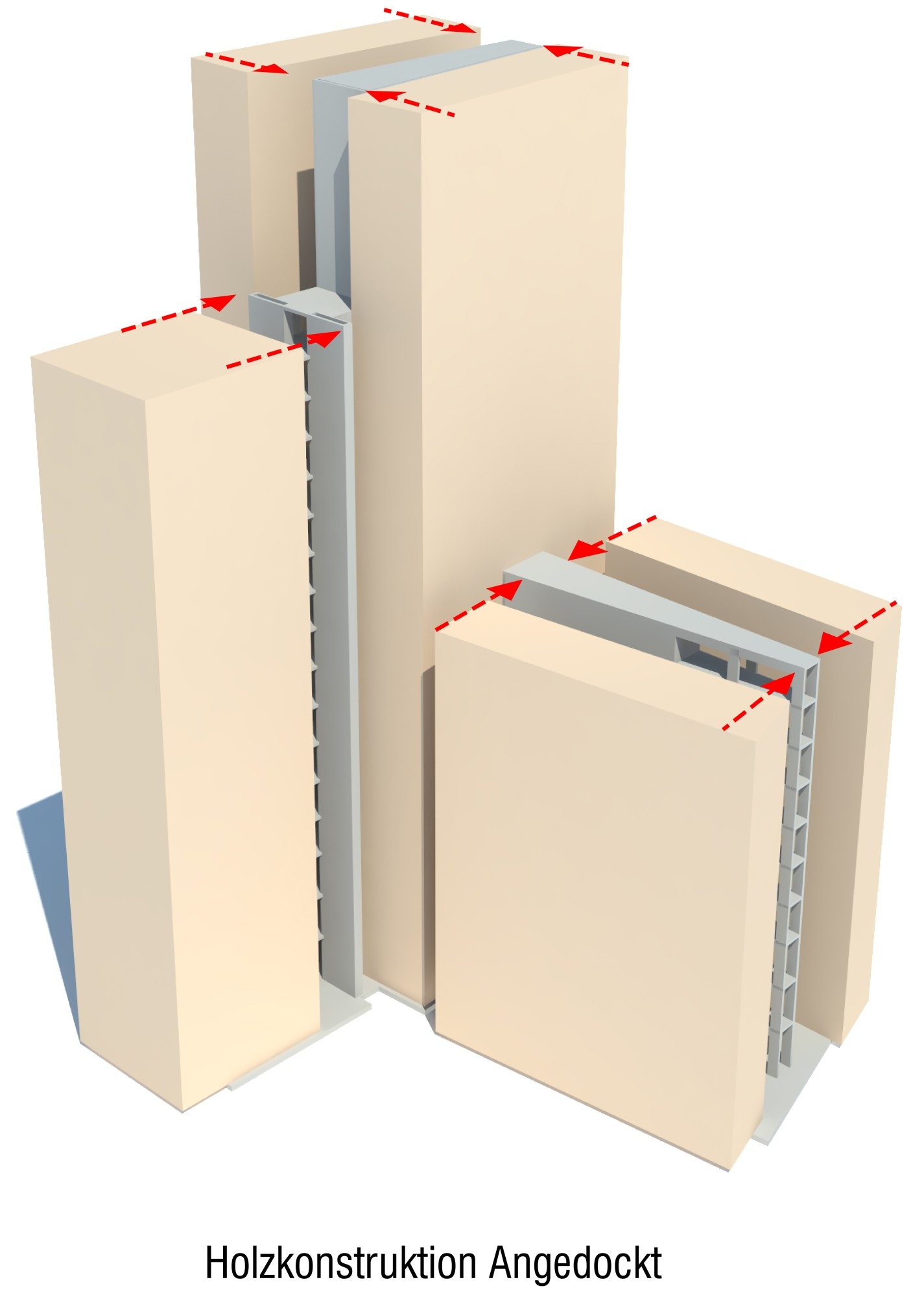 Holzkonstruktion Angedockt